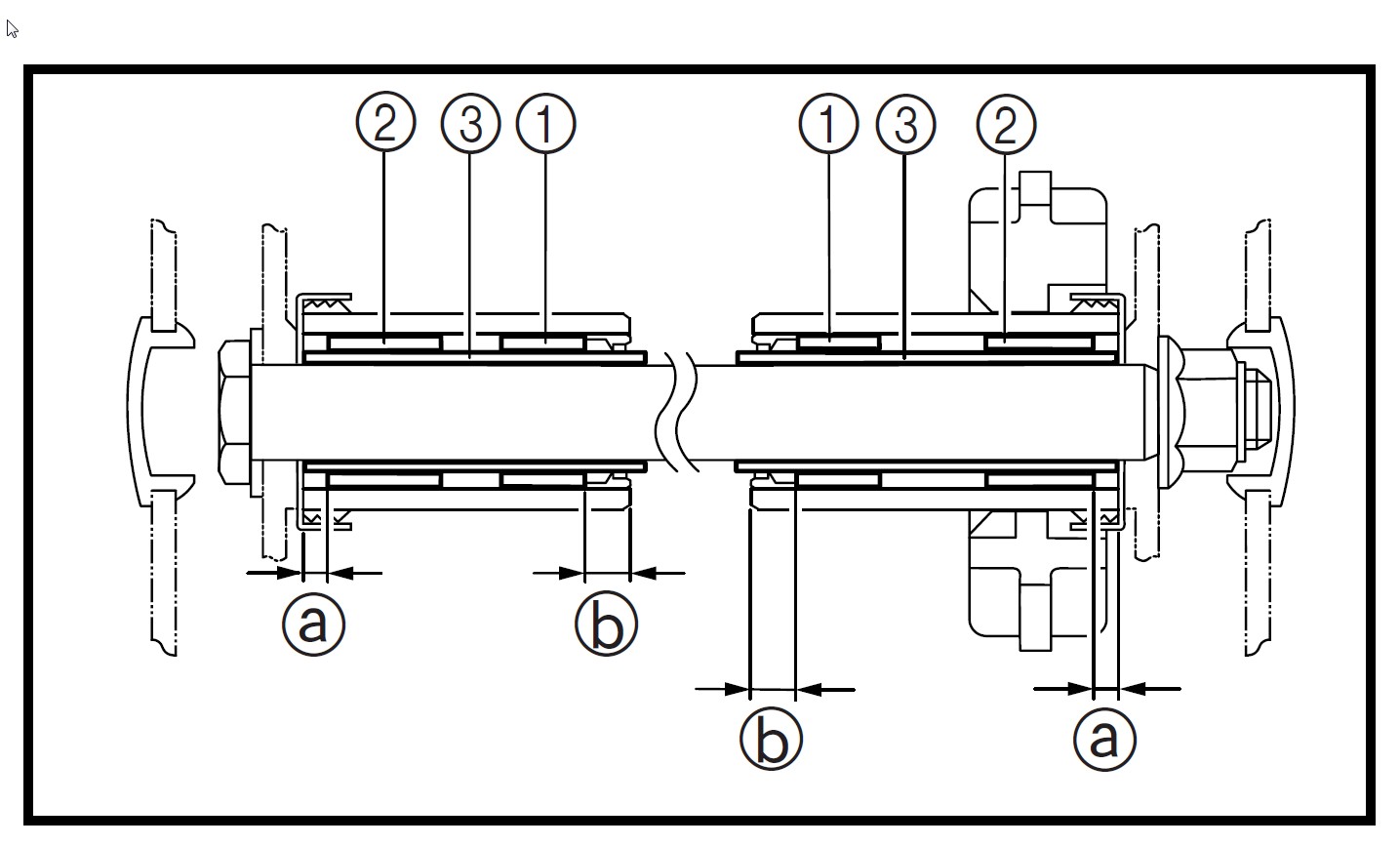 ② ③ ①
① ③ ②
ⓐ ⓑ
ⓑ ⓐ