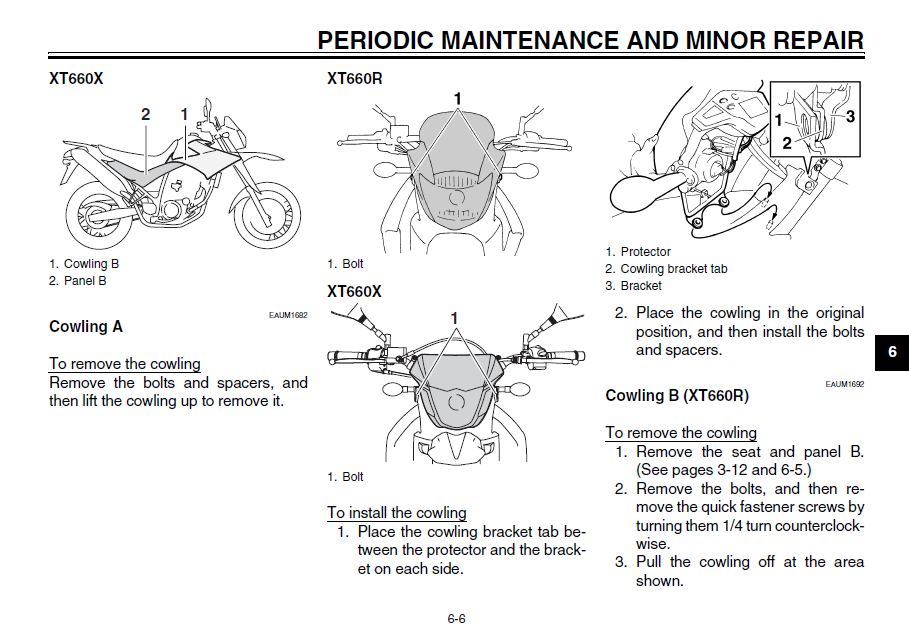 PERIODIC MAINTENANCE AND MINOR REPAIR

XT660X

2 1

1. Cowling B
2. Panel B

EAUM1682

Cowling A

To remove the cowling
Remove the bolts and spacers, and then lift the cowling up to remove it.

XT660R

1

1. Bolt

XT660X

1

1. Bolt

To install the cowling
1. Place the cowling bracket tab between the protector and the bracket on each side.

1 3
2

1. Protector
2. Cowling bracket tab
3. Bracket

2. Place the cowling in the original position, and then install the bolts and spacers.

6

EAUM1692

Cowling B (XT660R)

To remove the cowling
1. Remove the seat and panel B. (See pages 3-12 and 6-5.)
2. Remove the bolts, and then remove the quick fastener screws by turning them 1/4 turn counterclockwise.
3. Pull the cowling off at the area shown.

6-6